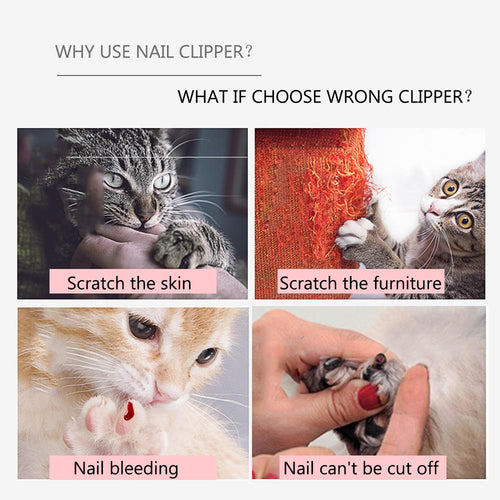 WHY USE NAIL CLIPPER?

WHAT IF CHOOSE WRONG CLIPPER?

Scratch the skin

Scratch the furniture

Nail bleeding

Nail can't be cut off