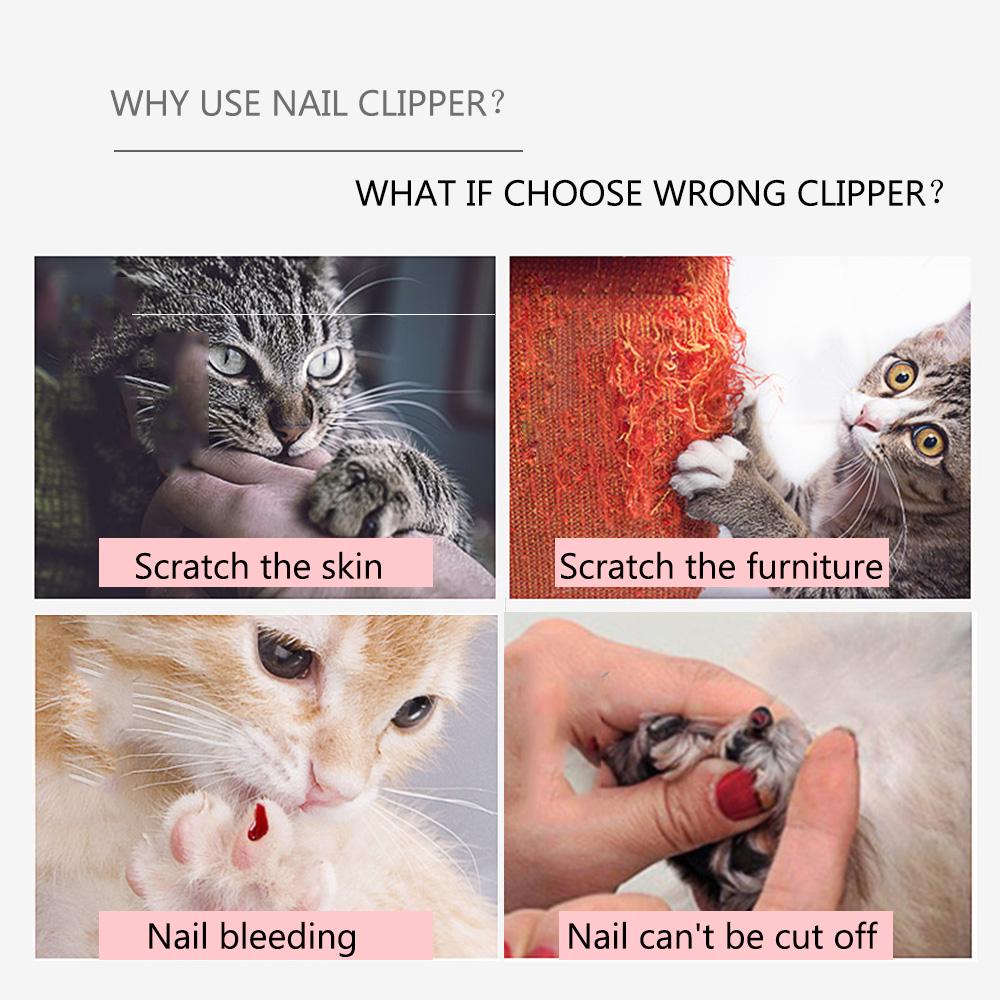 WHY USE NAIL CLIPPER?

WHAT IF CHOOSE WRONG CLIPPER?

Scratch the skin

Scratch the furniture

Nail bleeding

Nail can't be cut off